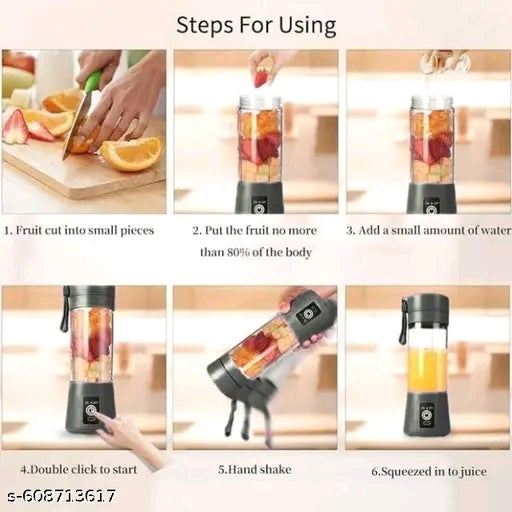 Steps For Using

1. Fruit cut into small pieces

2. Put the fruit no more than 80% of the body

3. Add a small amount of water

4.Double click to start

5.Hand shake

6.Squeezed in to juice

s-608713617