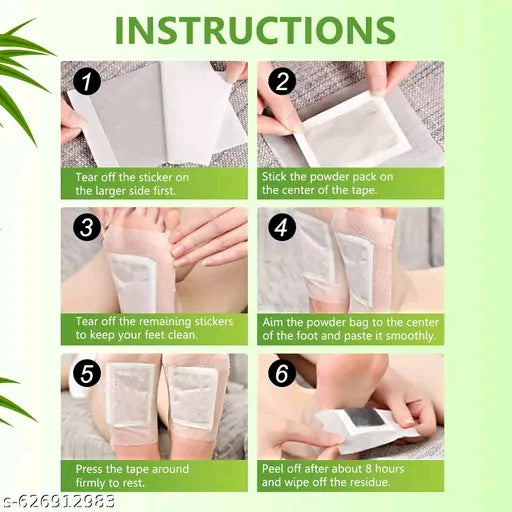 INSTRUCTIONS

1
Tear off the sticker on the larger side first.

2
Stick the powder pack on the center of the tape.

3
Tear off the remaining stickers to keep your feet clean.

4
Aim the powder bag to the center of the foot and paste it smoothly.

5
Press the tape around firmly to rest.

6
Peel off after about 8 hours and wipe off the residue.

s-626912983