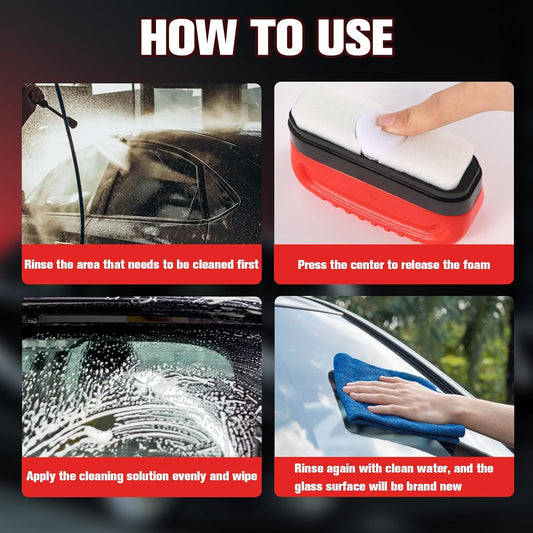 HOW TO USE

Rinse the area that needs to be cleaned first

Press the center to release the foam

Apply the cleaning solution evenly and wipe

Rinse again with clean water, and the glass surface will be brand new