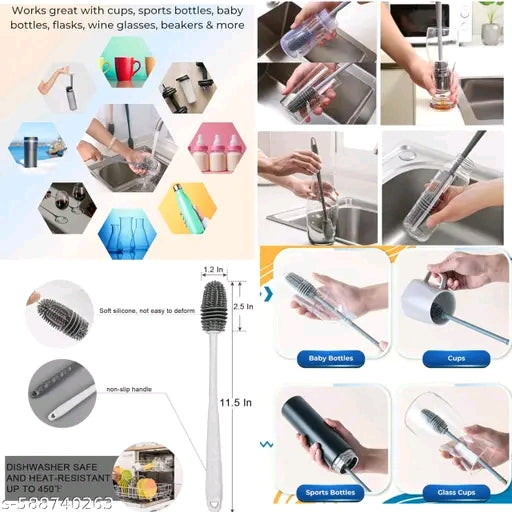 Works great with cups, sports bottles, baby bottles, flasks, wine glasses, beakers & more

1.2 In

2.5 In

Soft silicone, not easy to deform

non-slip handle

11.5 In

DISHWASHER SAFE AND HEAT-RESISTANT UP TO 450℉

s-588740263

Baby Bottles

Cups

Sports Bottles

Glass Cups